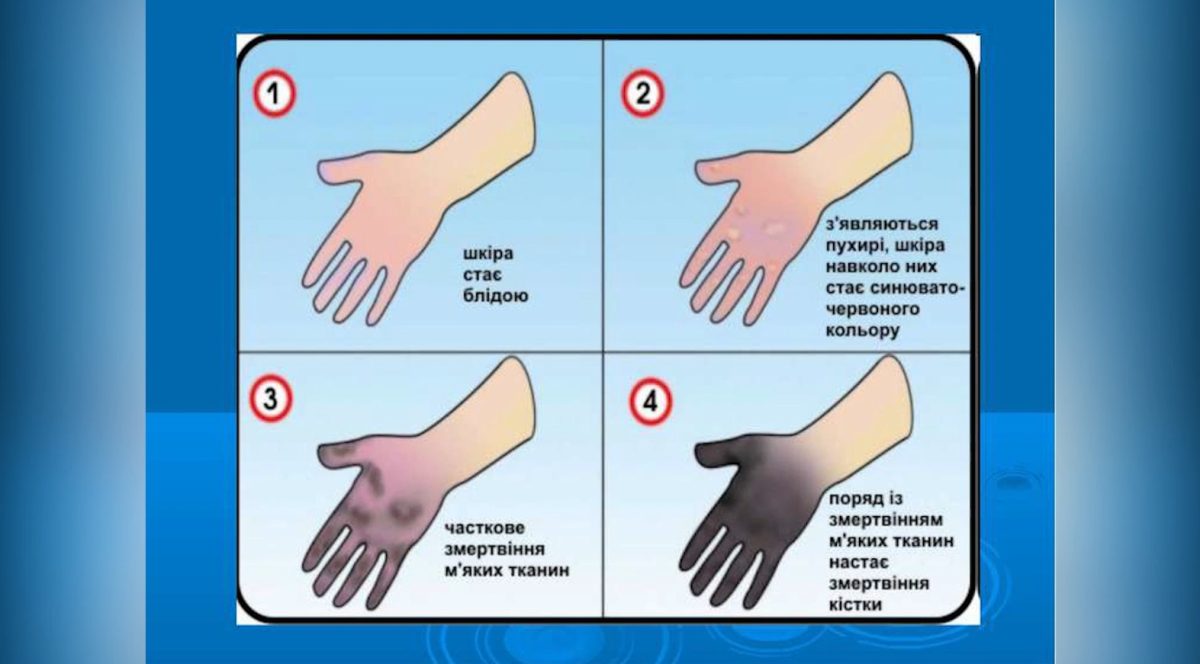 1

шкіра стає блідою

2

з'являються пухирі, шкіра навколо них стає синювато-червоного кольору

3

часткове змертвіння м'яких тканин

4

поряд із змертвінням м'яких тканин настає змертвіння кістки